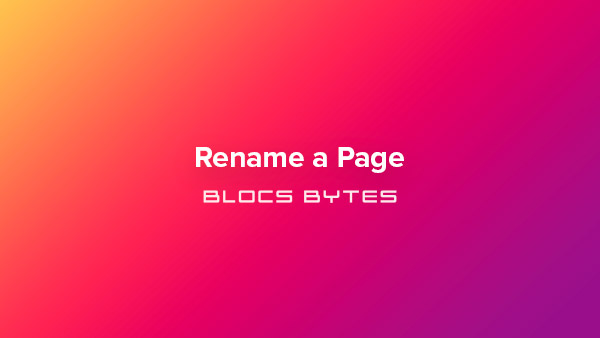 Rename a Page

BLOCS BYTES